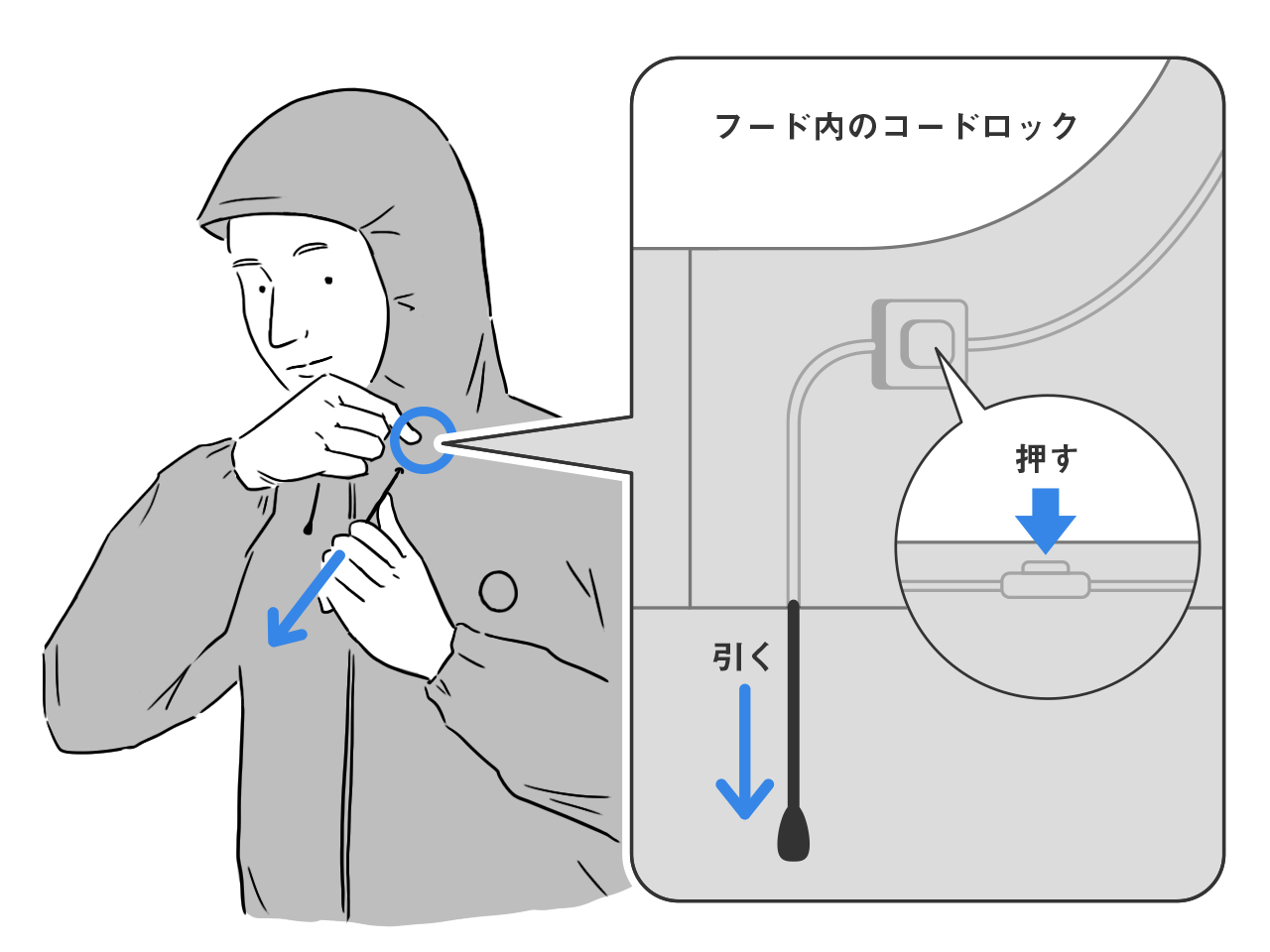 フード内のコードロック

押す

引く