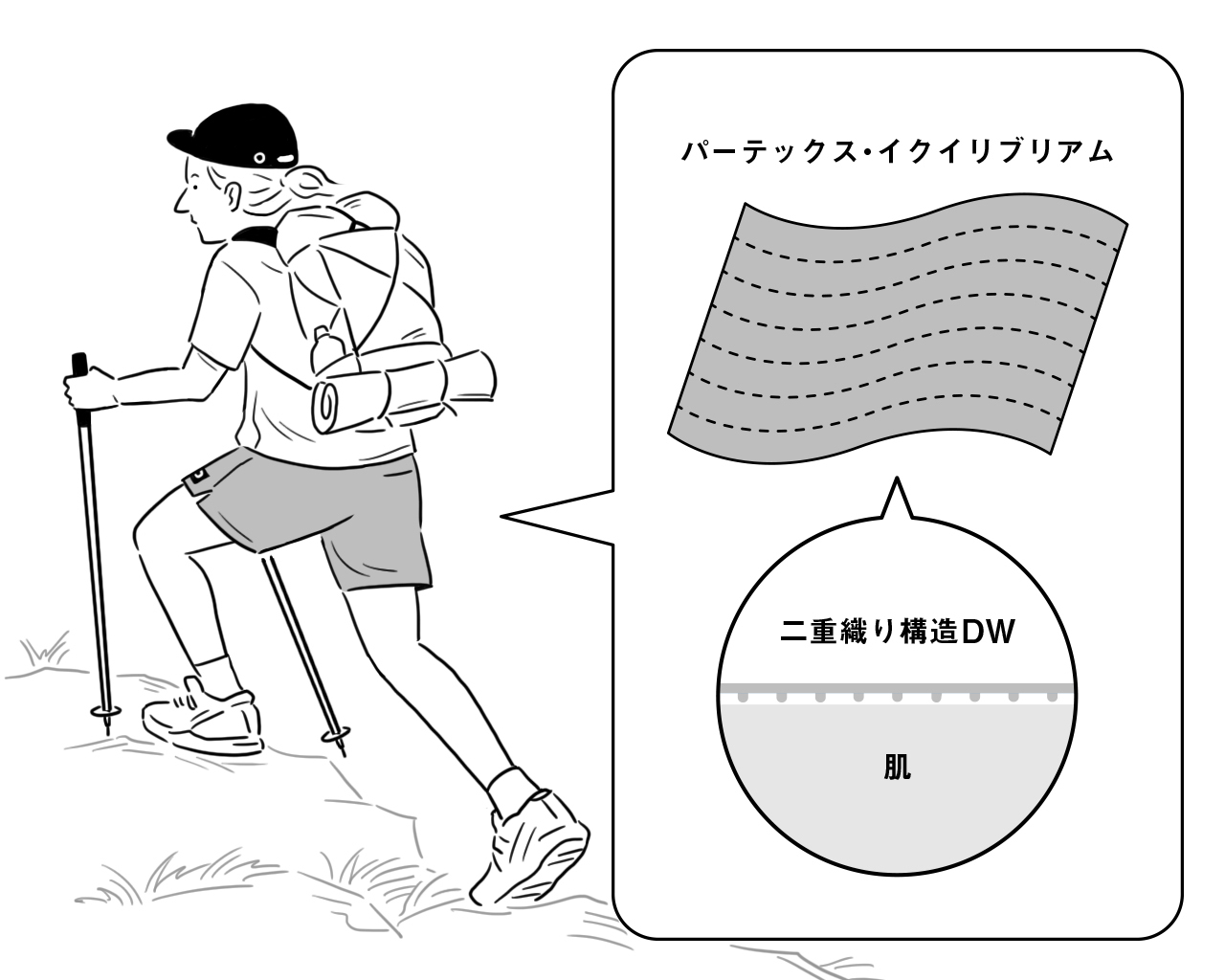 パーテックス・イクイリブリアム

二重織り構造DW

肌