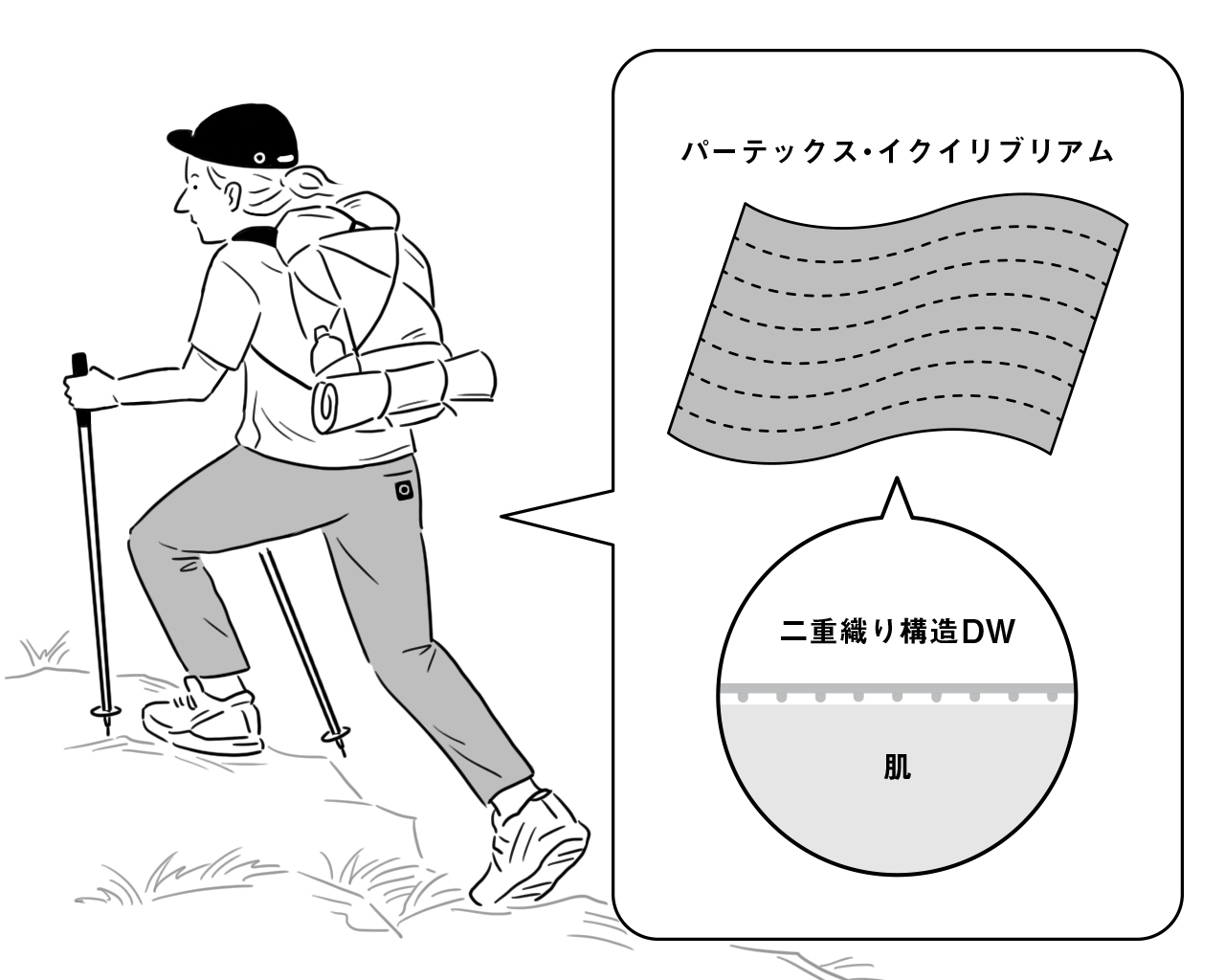 パーテックス・イクイリブリアム

二重織り構造DW

肌