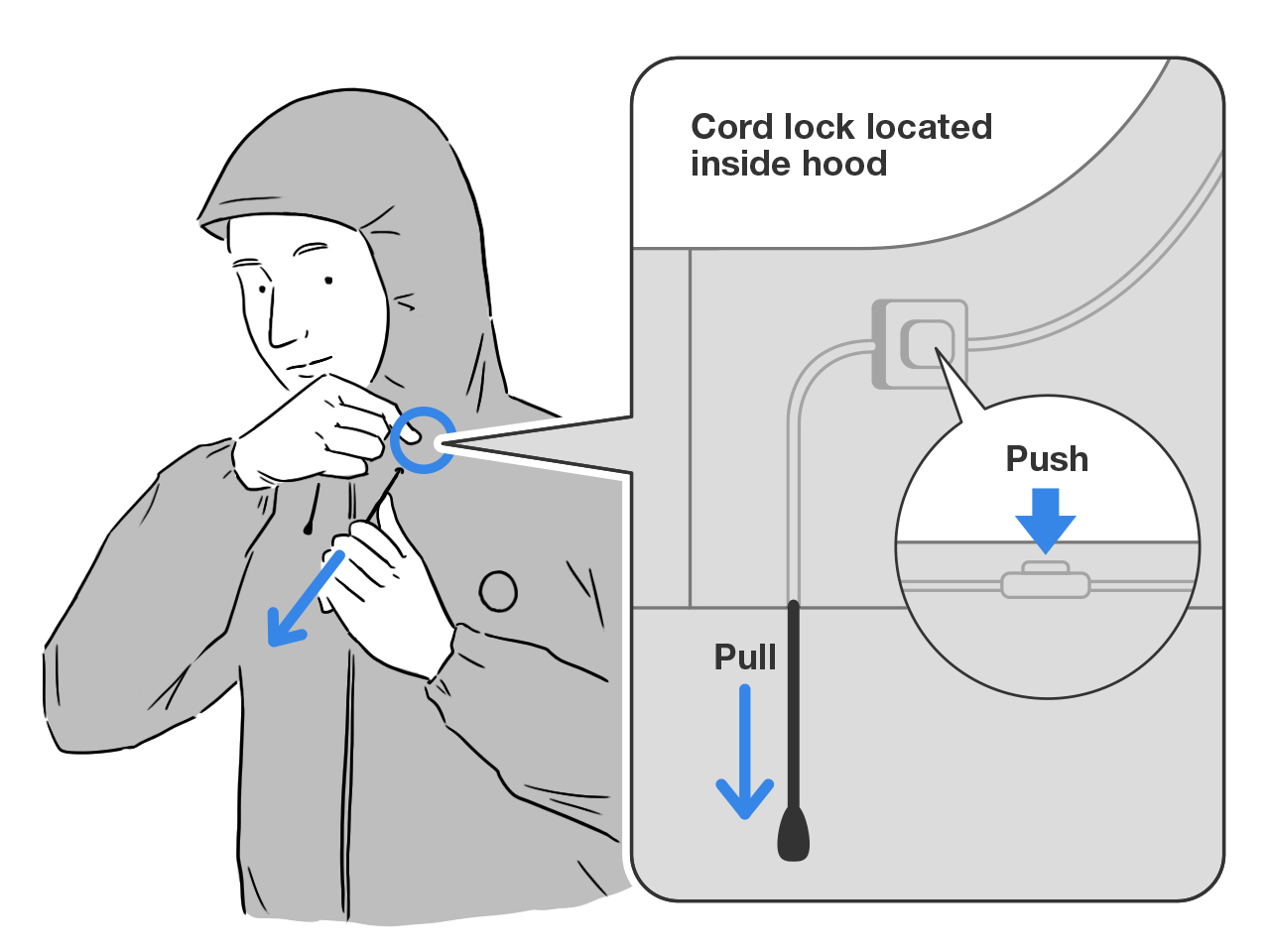 Cord lock located inside hood

Push

Pull