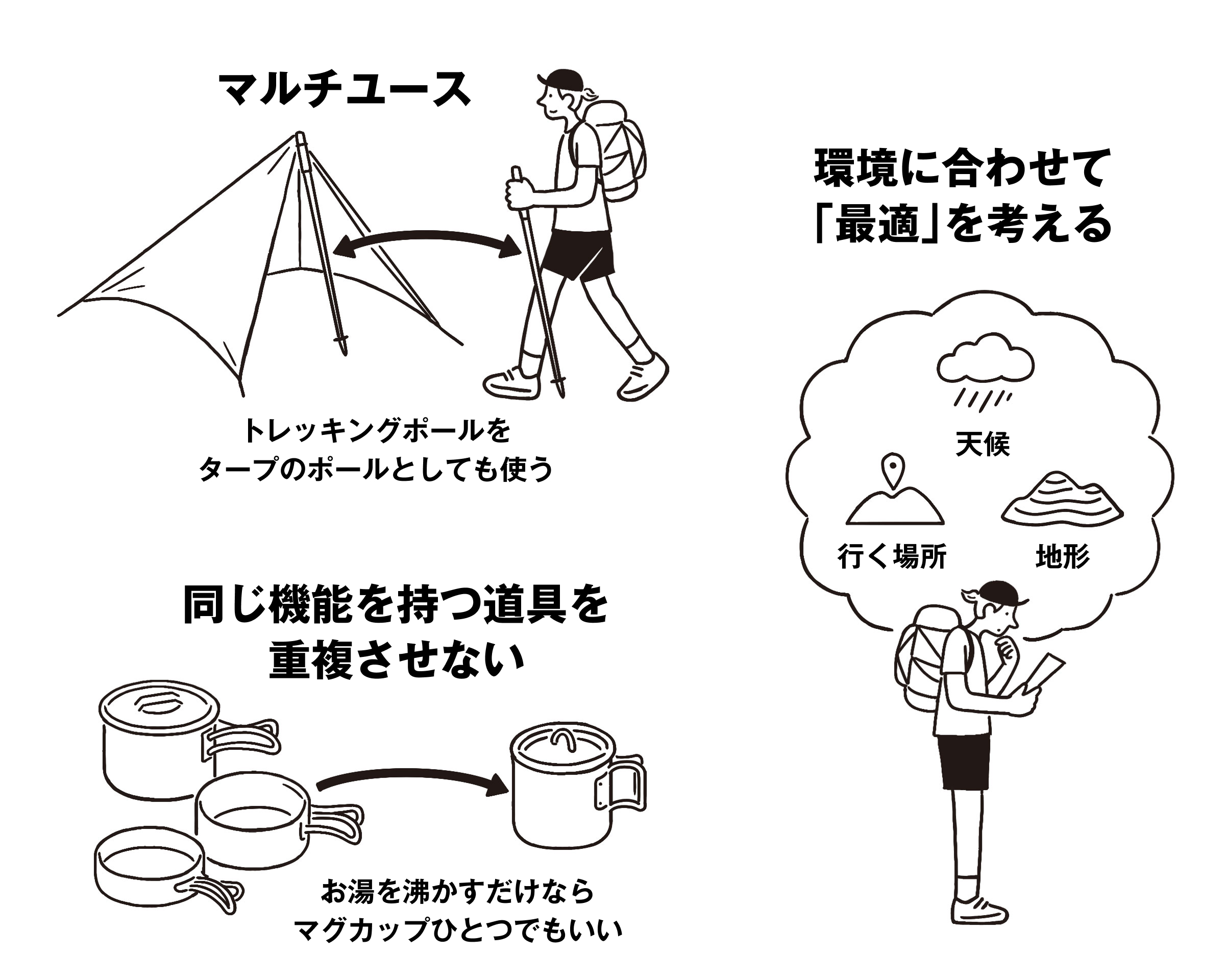 マルチユース

トレッキングポールを
タープのポールとしても使う

同じ機能を持つ道具を
重複させない

お湯を沸かすだけなら
マグカップひとつでもいい

環境に合わせて
「最適」を考える

天候

行く場所

地形